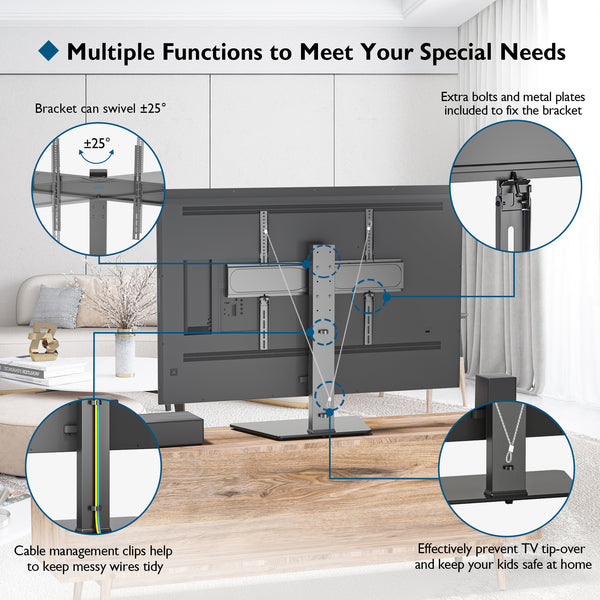 Multiple Functions to Meet Your Special Needs

Bracket can swivel ±25°

±25°

Extra bolts and metal plates included to fix the bracket

Cable management clips help to keep messy wires tidy

Effectively prevent TV tip-over and keep your kids safe at home