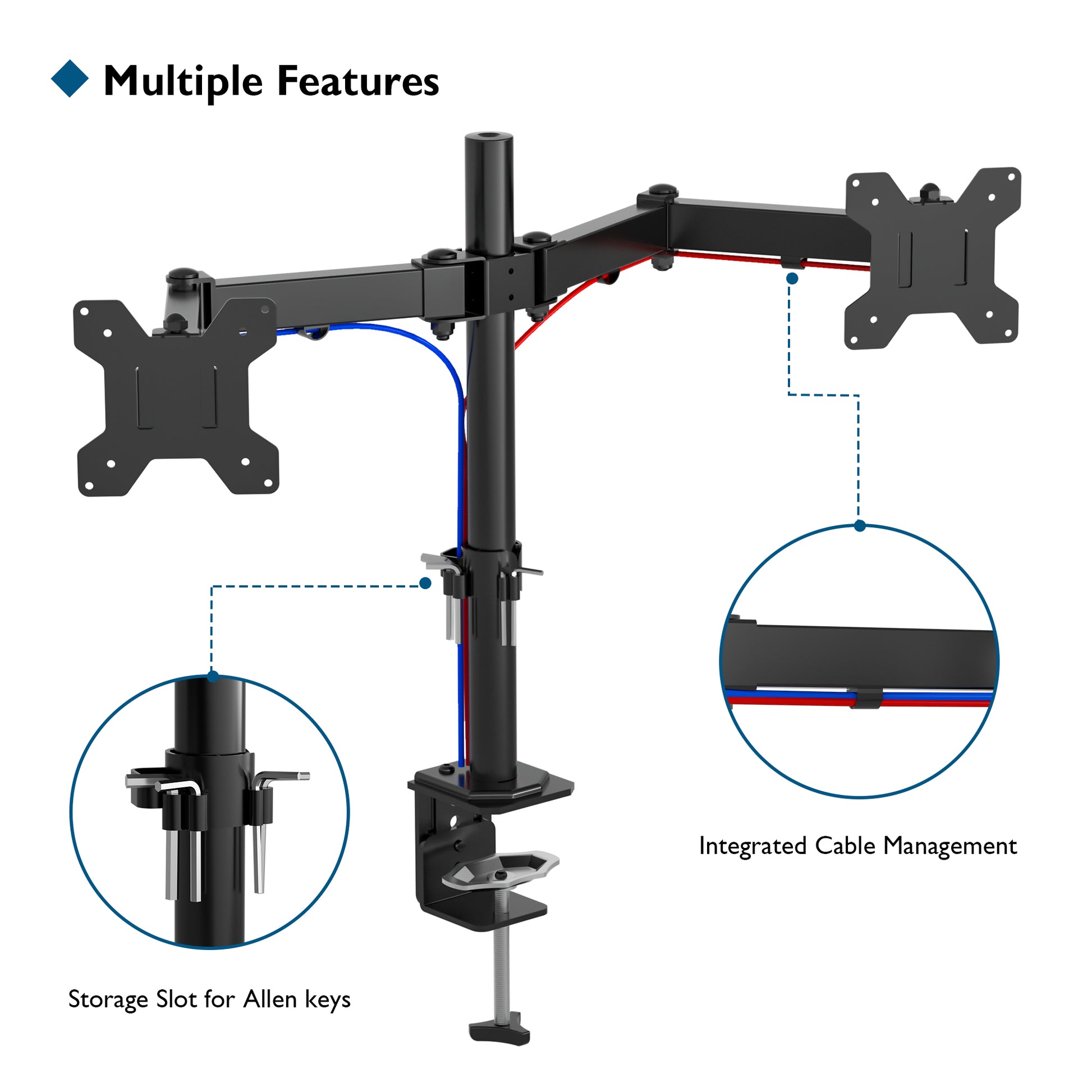 Multiple Features

Integrated Cable Management

Storage Slot for Allen keys