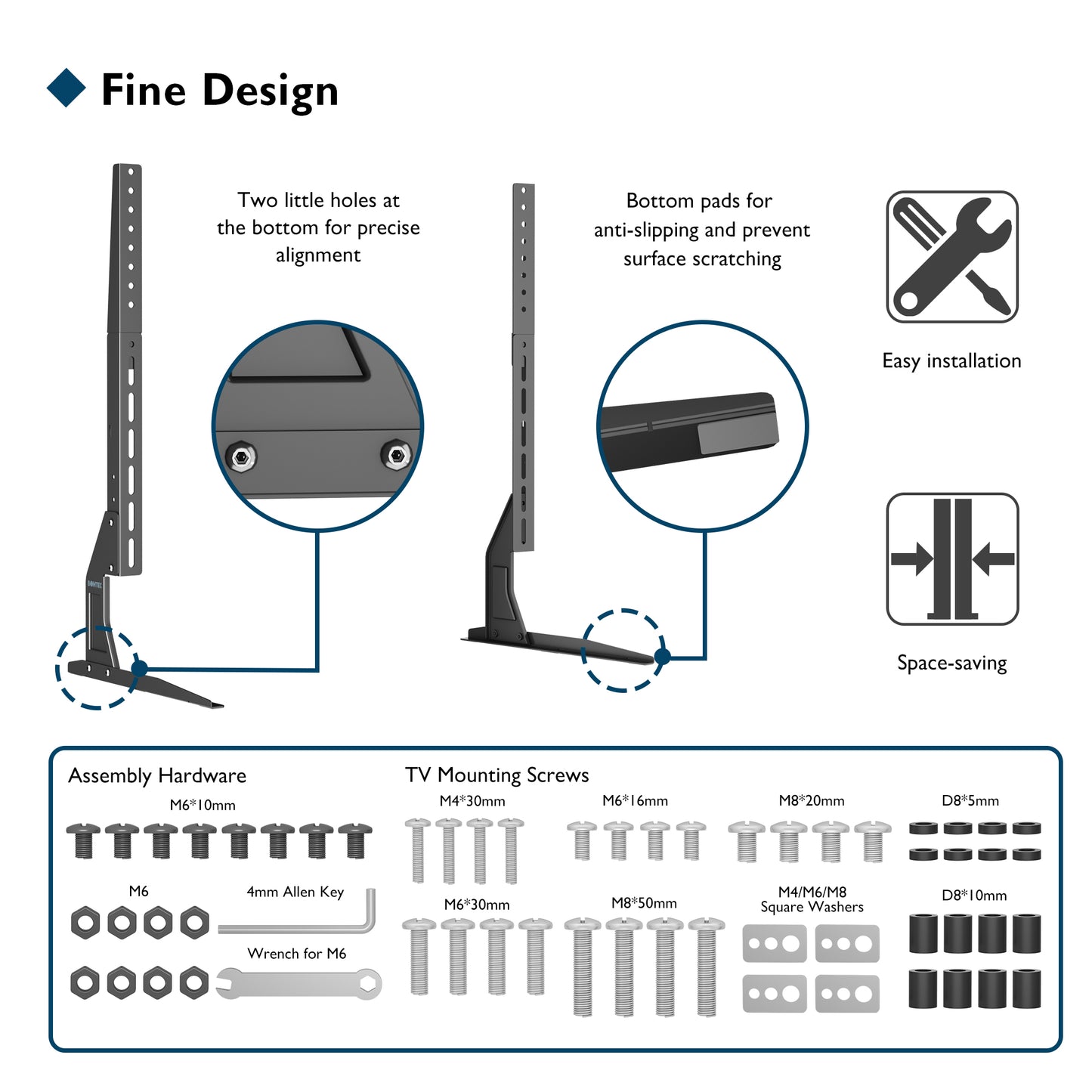 Fine Design

Two little holes at the bottom for precise alignment

BONTEC

Bottom pads for anti-slipping and prevent surface scratching

Easy installation

Space-saving

Assembly Hardware

M6*10mm

M6

4mm Allen Key

Wrench for M6

TV Mounting Screws

M4*30mm

M6*16mm

M8*20mm

D8*5mm

M6*30mm

M8*50mm

M4/M6/M8 Square Washers

D8*10mm