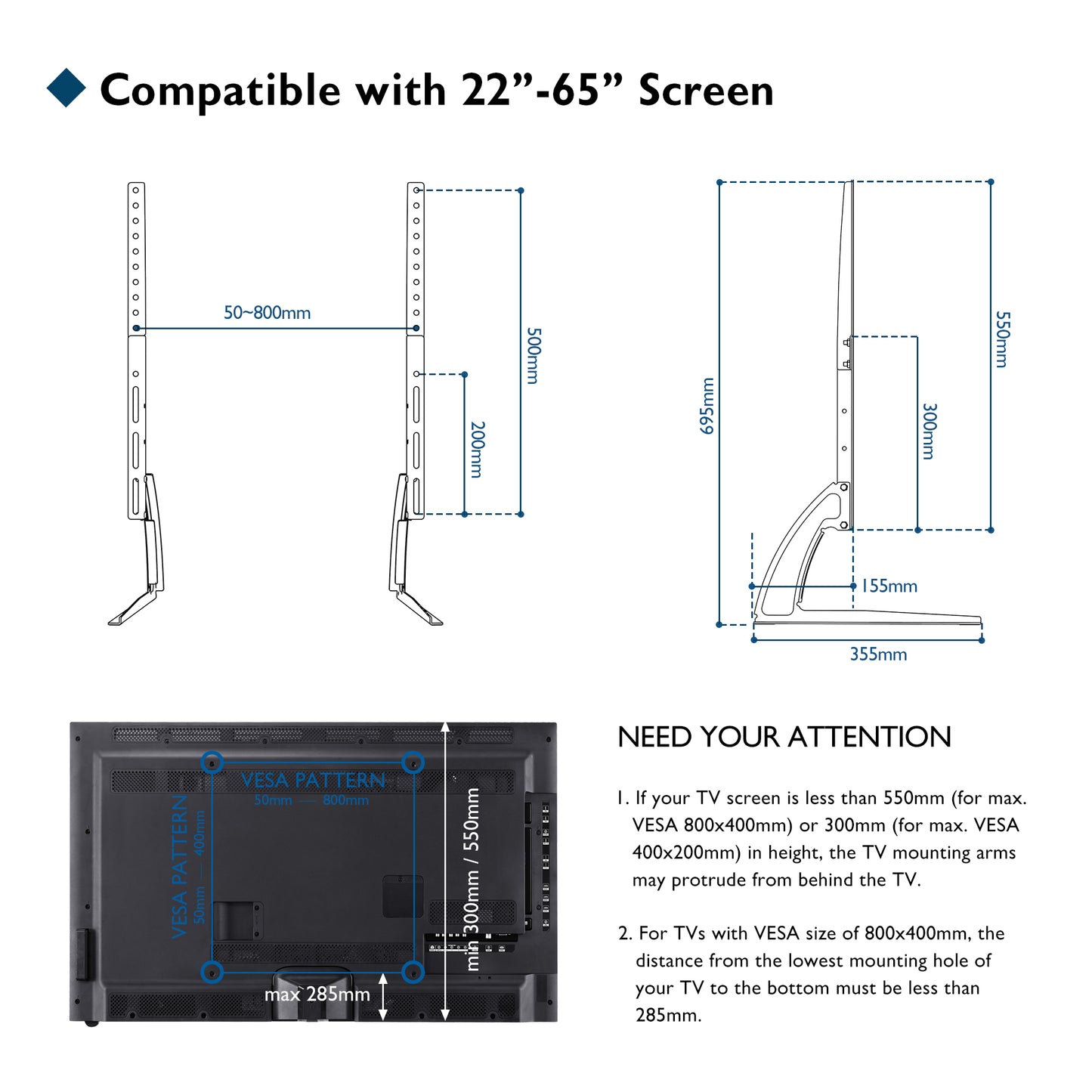 Compatible with 22”-65” Screen

50~800mm

500mm

200mm

695mm

550mm

300mm

155mm

355mm

VESA PATTERN
50mm — 800mm

VESA PATTERN
50mm — 400mm

min 300mm / 550mm

max 285mm

NEED YOUR ATTENTION

1. If your TV screen is less than 550mm (for max. VESA 800x400mm) or 300mm (for max. VESA 400x200mm) in height, the TV mounting arms may protrude from behind the TV.

2. For TVs with VESA size of 800x400mm, the distance from the lowest mounting hole of your TV to the bottom must be less than 285mm.