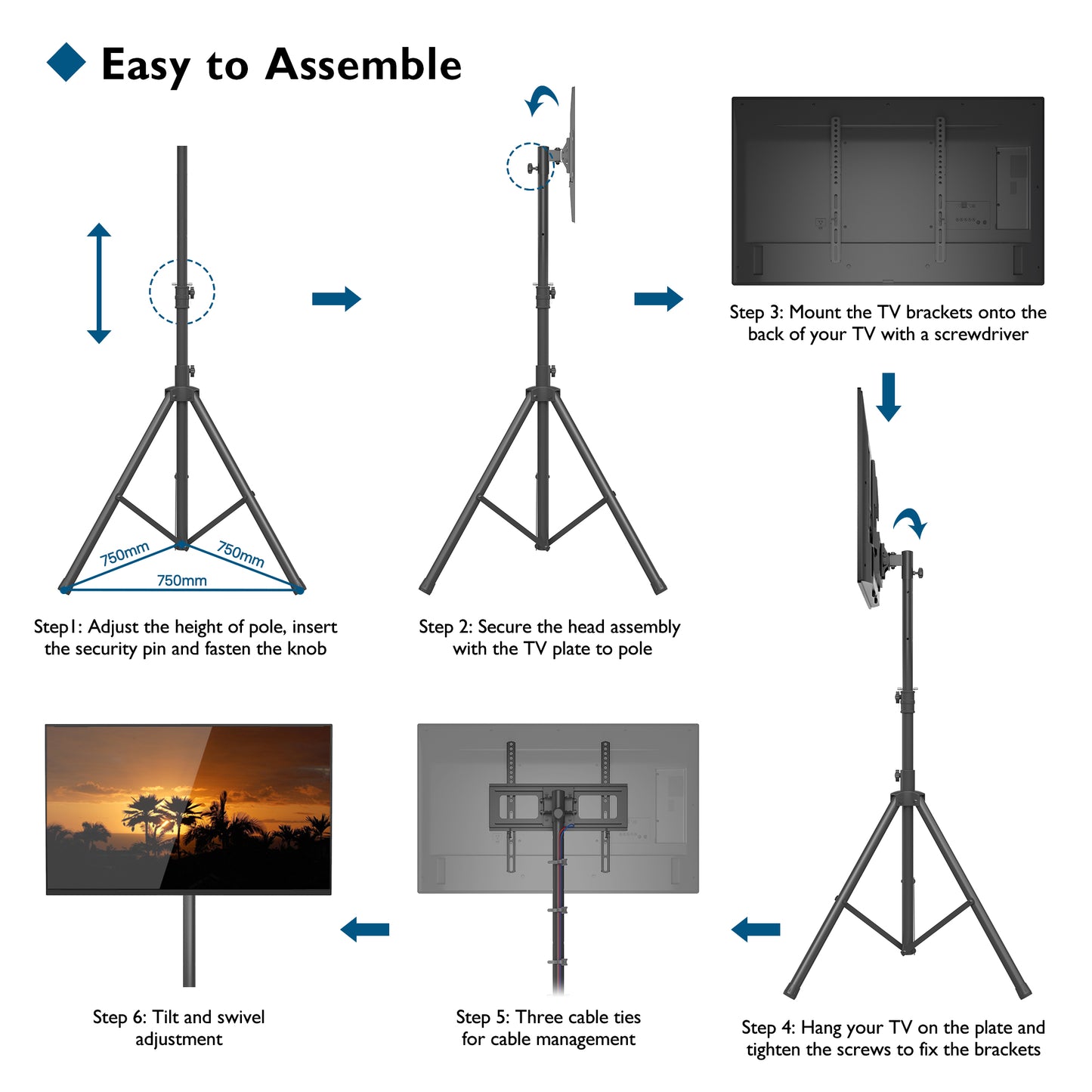 Easy to Assemble

750mm
750mm
750mm

Step1: Adjust the height of pole, insert the security pin and fasten the knob

Step 2: Secure the head assembly with the TV plate to pole

Step 3: Mount the TV brackets onto the back of your TV with a screwdriver

Step 4: Hang your TV on the plate and tighten the screws to fix the brackets

Step 5: Three cable ties for cable management

Step 6: Tilt and swivel adjustment