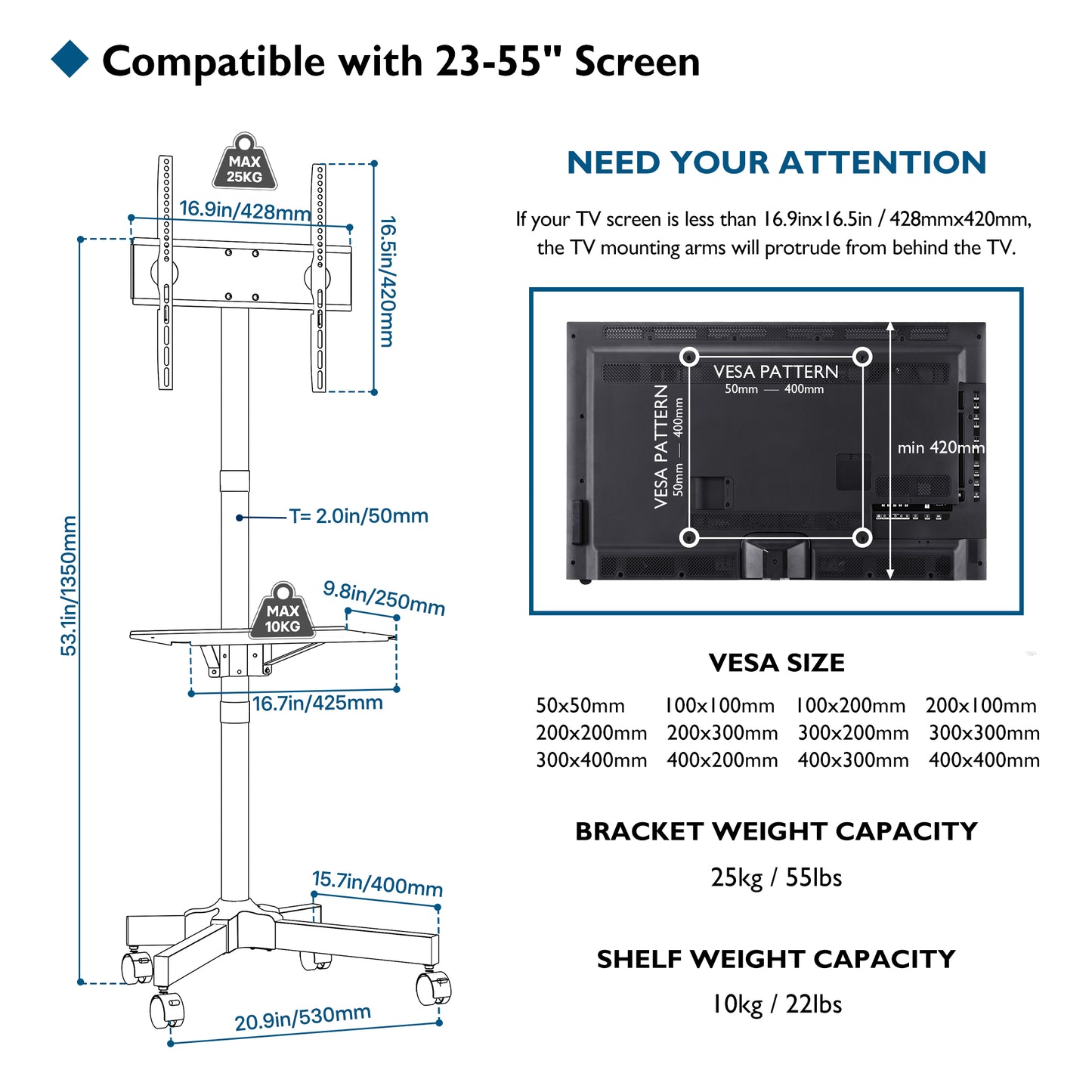 Compatible with 23-55" Screen

MAX 25KG

16.9in/428mm

16.5in/420mm

53.1in/1350mm

T= 2.0in/50mm

MAX 10KG

9.8in/250mm

16.7in/425mm

15.7in/400mm

20.9in/530mm

NEED YOUR ATTENTION

If your TV screen is less than 16.9inx16.5in / 428mmx420mm, the TV mounting arms will protrude from behind the TV.

VESA PATTERN
50mm — 400mm

VESA PATTERN
50mm — 400mm

min 420mm

VESA SIZE

| 50x50mm | 100x100mm | 100x200mm | 200x100mm |
|---|---|---|---|
| 200x200mm | 200x300mm | 300x200mm | 300x300mm |
| 300x400mm | 400x200mm | 400x300mm | 400x400mm |

BRACKET WEIGHT CAPACITY

25kg / 55lbs

SHELF WEIGHT CAPACITY

10kg / 22lbs