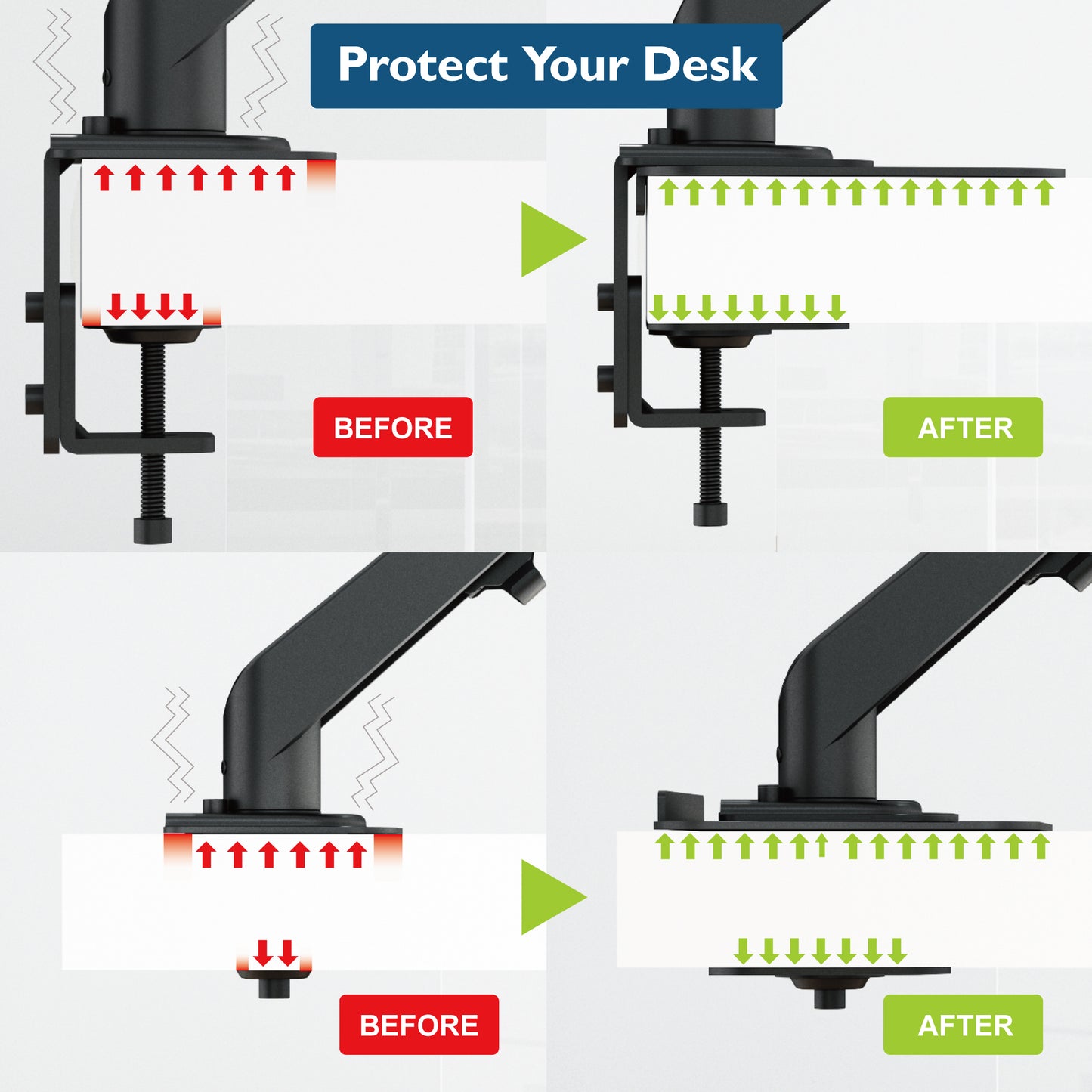 Protect Your Desk

BEFORE

AFTER

BEFORE

AFTER