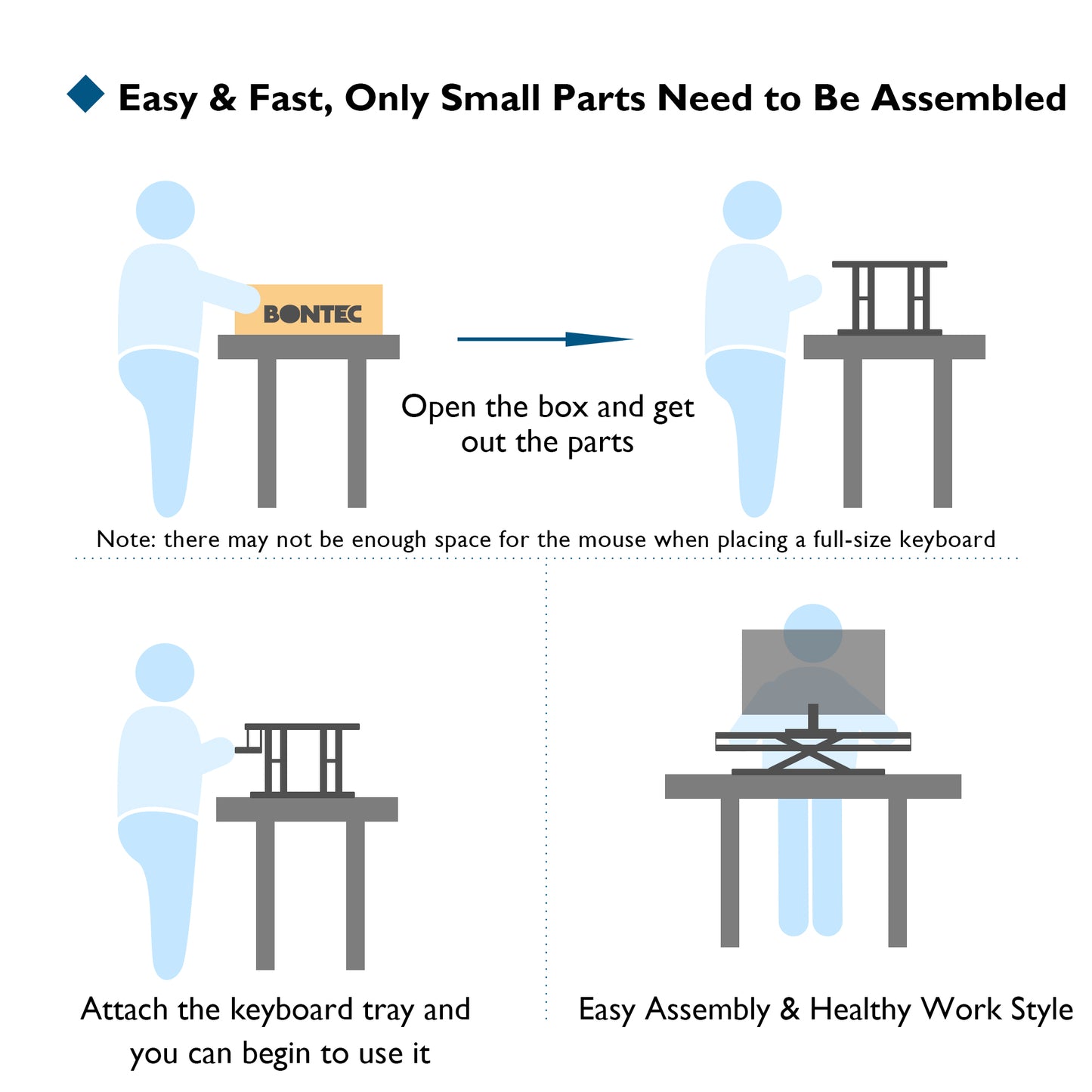 Easy & Fast, Only Small Parts Need to Be Assembled

BONTEC

Open the box and get out the parts

Note: there may not be enough space for the mouse when placing a full-size keyboard

Attach the keyboard tray and you can begin to use it

Easy Assembly & Healthy Work Style