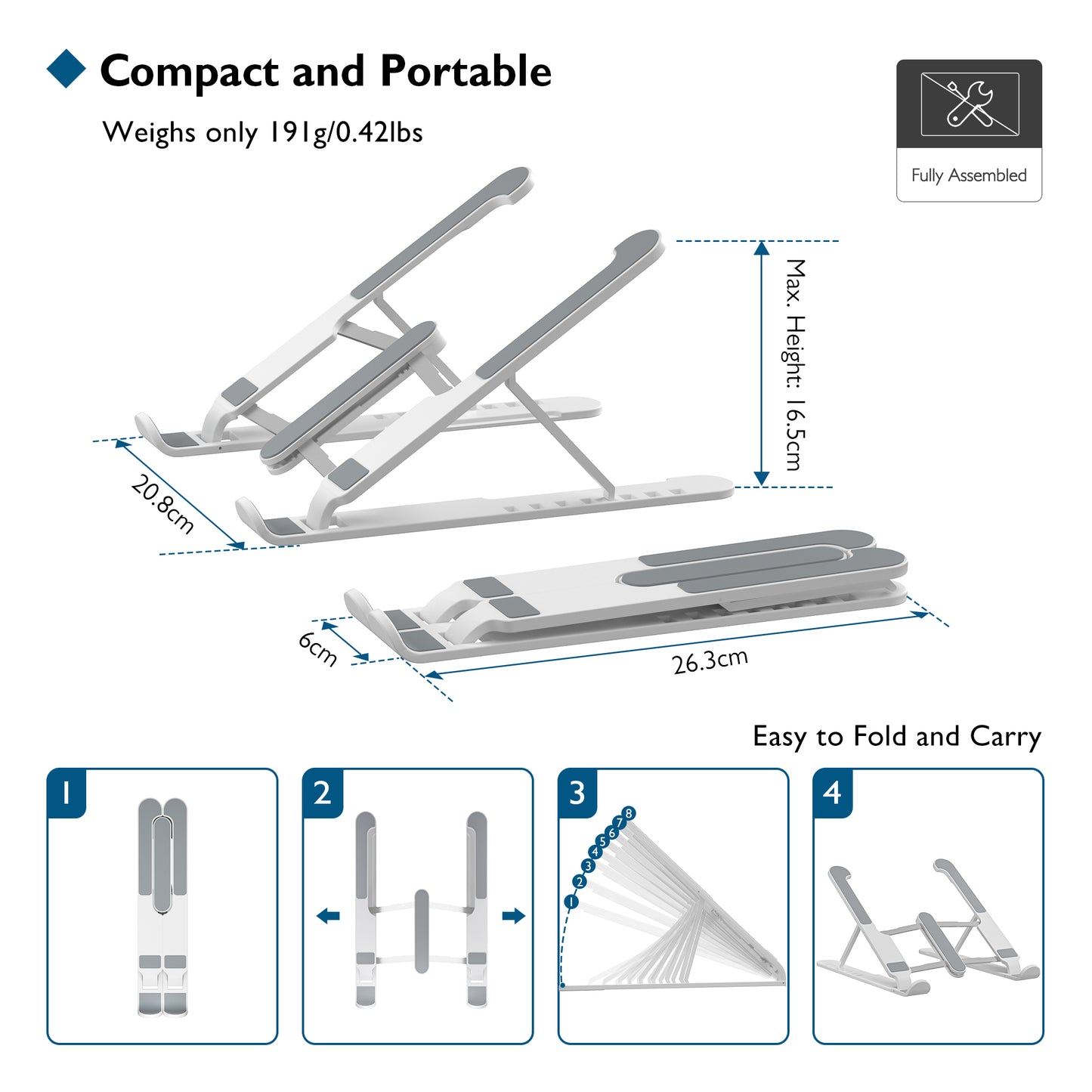 Compact and Portable

Weighs only 191g/0.42lbs

Fully Assembled

Max. Height: 16.5cm

20.8cm

6cm

26.3cm

Easy to Fold and Carry

1

2

3

1 2 3 4 5 6 7 8

4