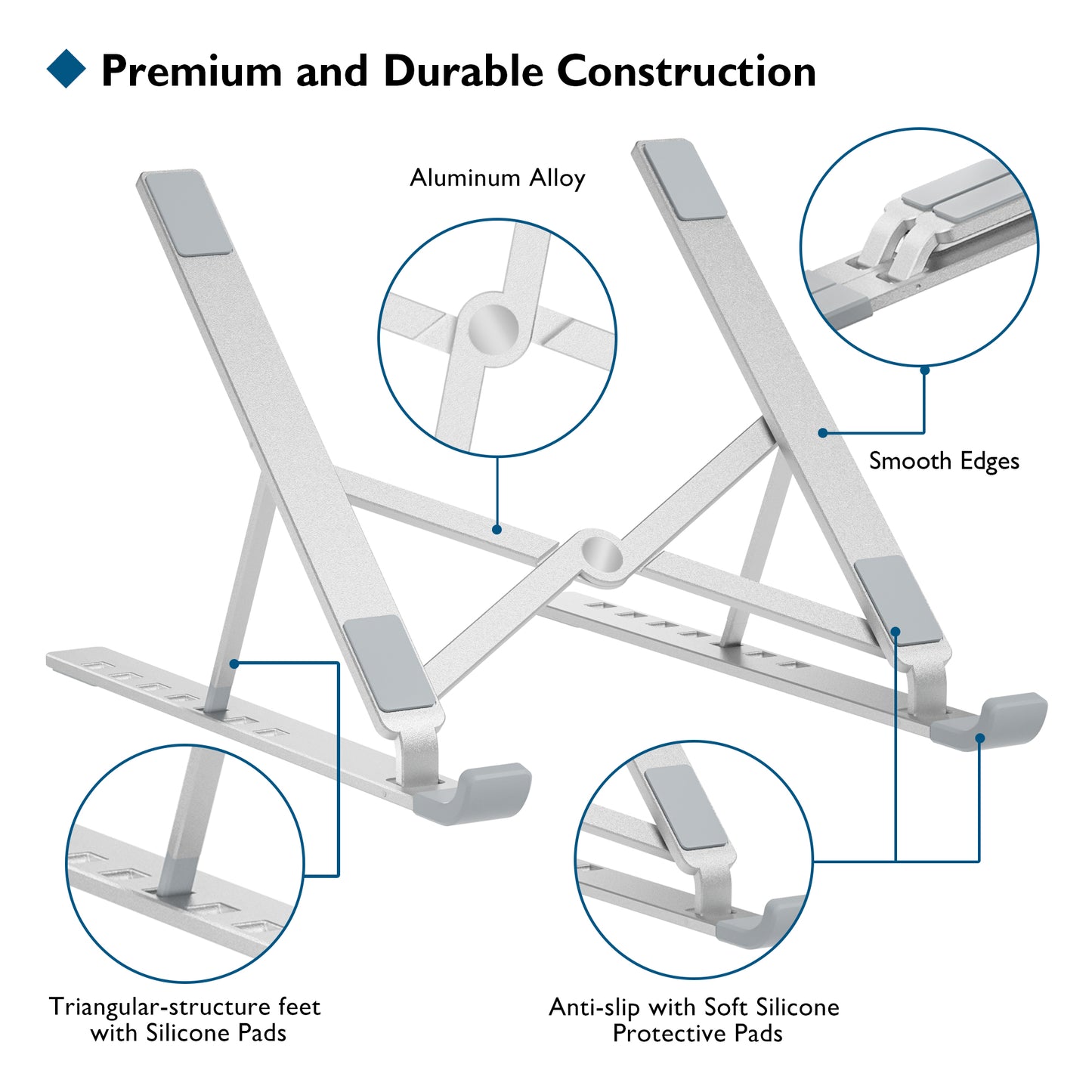 Premium and Durable Construction

Aluminum Alloy

Smooth Edges

Triangular-structure feet with Silicone Pads

Anti-slip with Soft Silicone Protective Pads