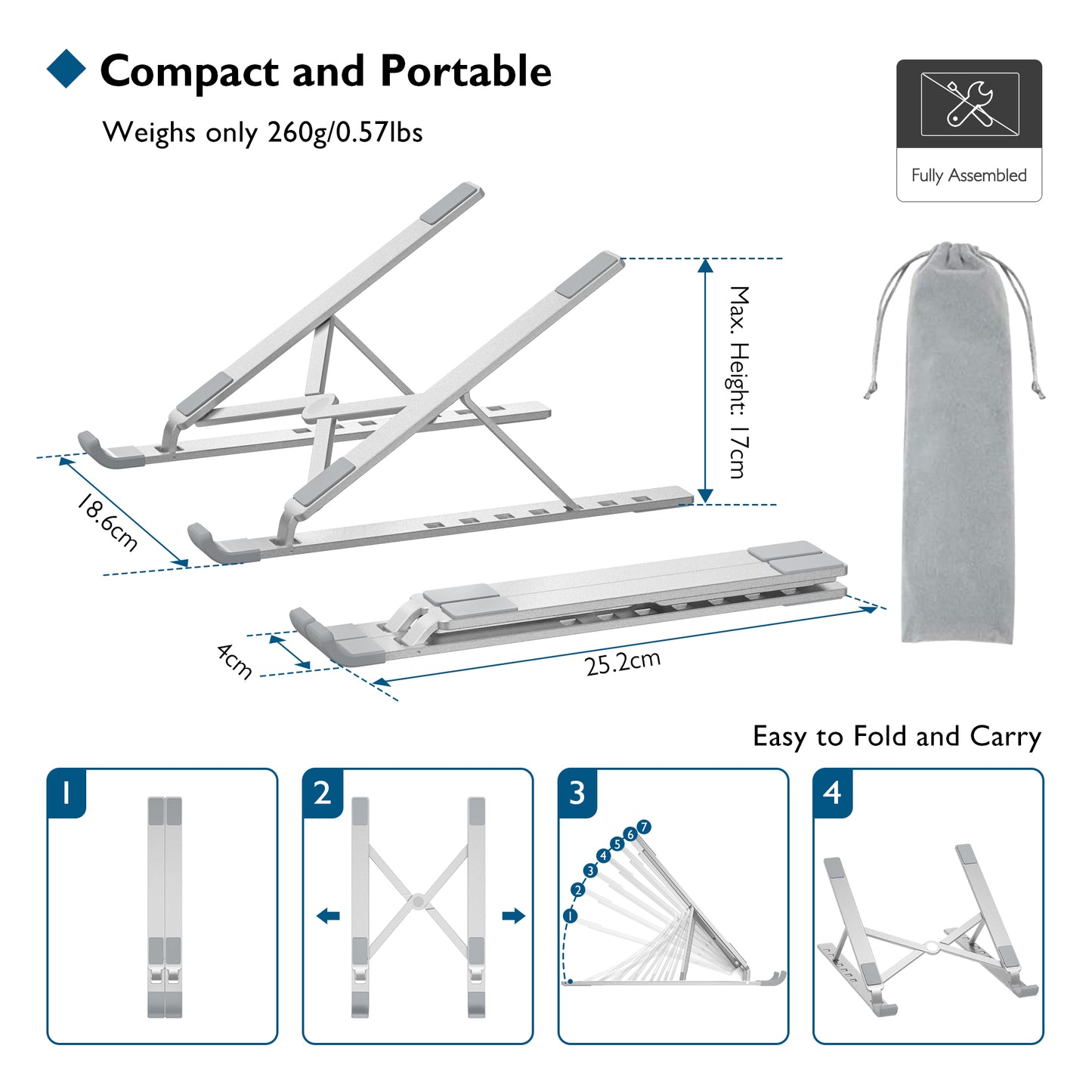 Compact and Portable

Weighs only 260g/0.57lbs

Fully Assembled

Max. Height: 17cm

18.6cm

4cm

25.2cm

Easy to Fold and Carry

1

2

3

1 2 3 4 5 6 7

4