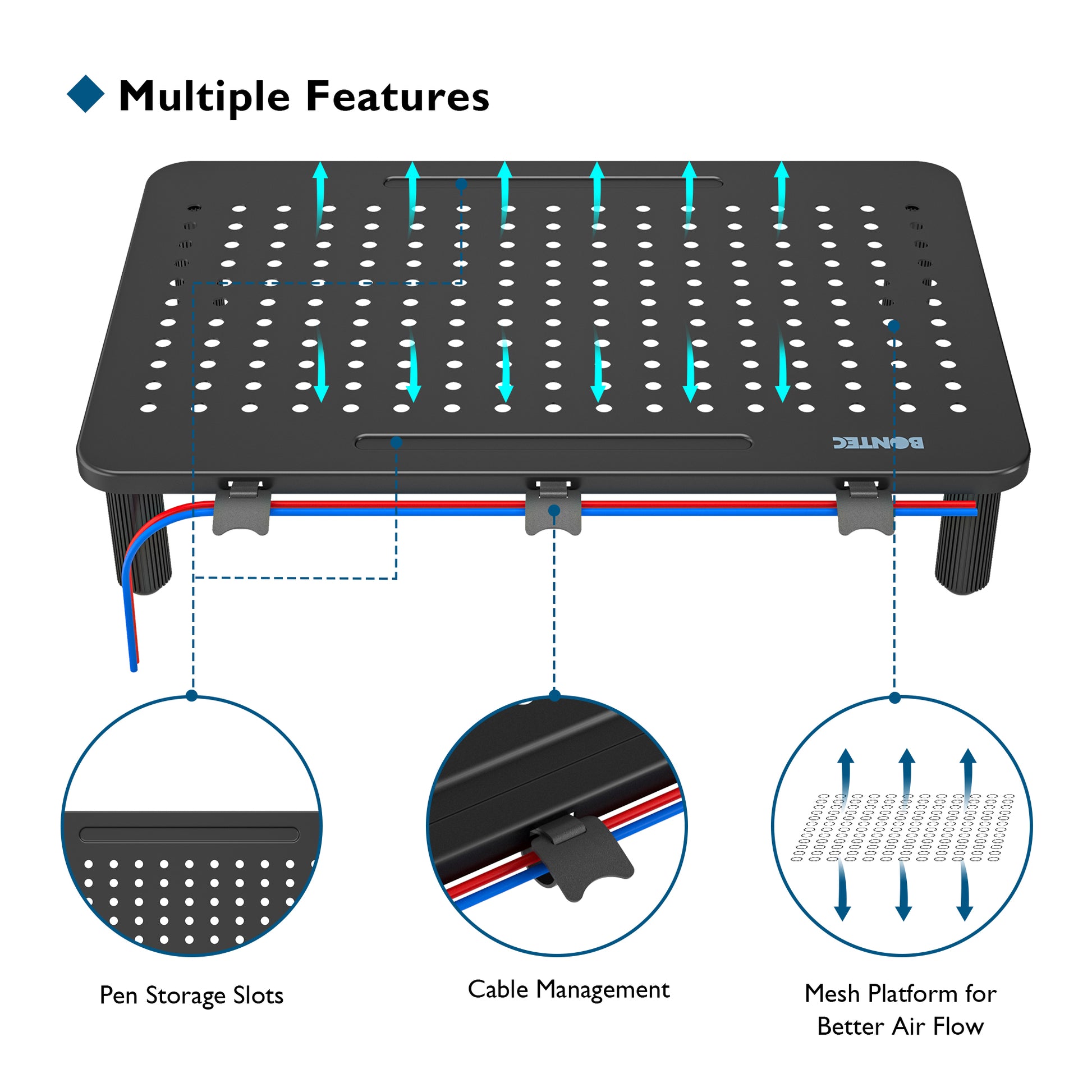 Multiple Features

BONTEC

Pen Storage Slots

Cable Management

Mesh Platform for Better Air Flow