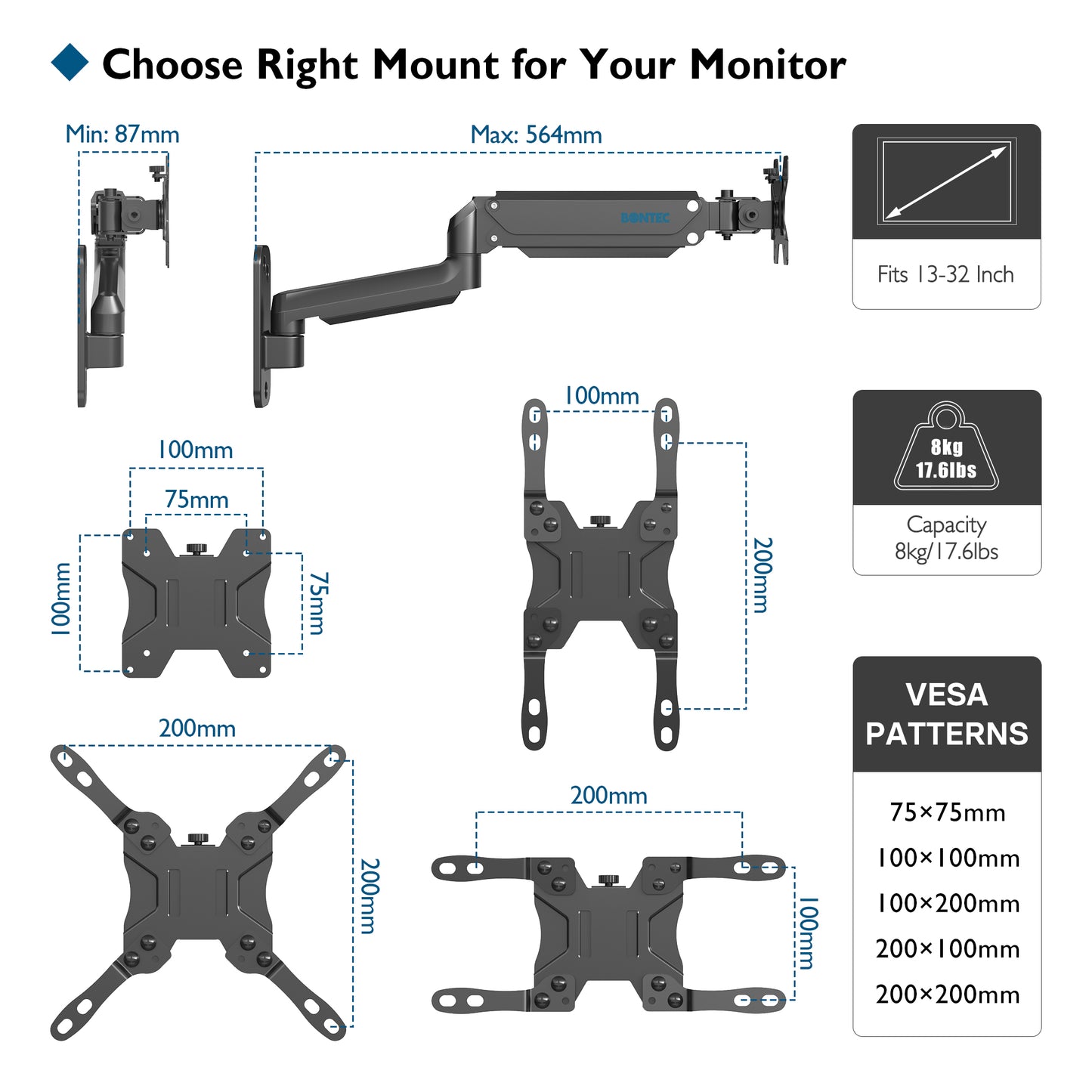 Choose Right Mount for Your Monitor

Min: 87mm

Max: 564mm

BONTEC

Fits 13-32 Inch

100mm

75mm

100mm

75mm

100mm

200mm

8kg
17.6lbs

Capacity
8kg/17.6lbs

200mm

200mm

200mm

100mm

VESA PATTERNS

75×75mm
100×100mm
100×200mm
200×100mm
200×200mm