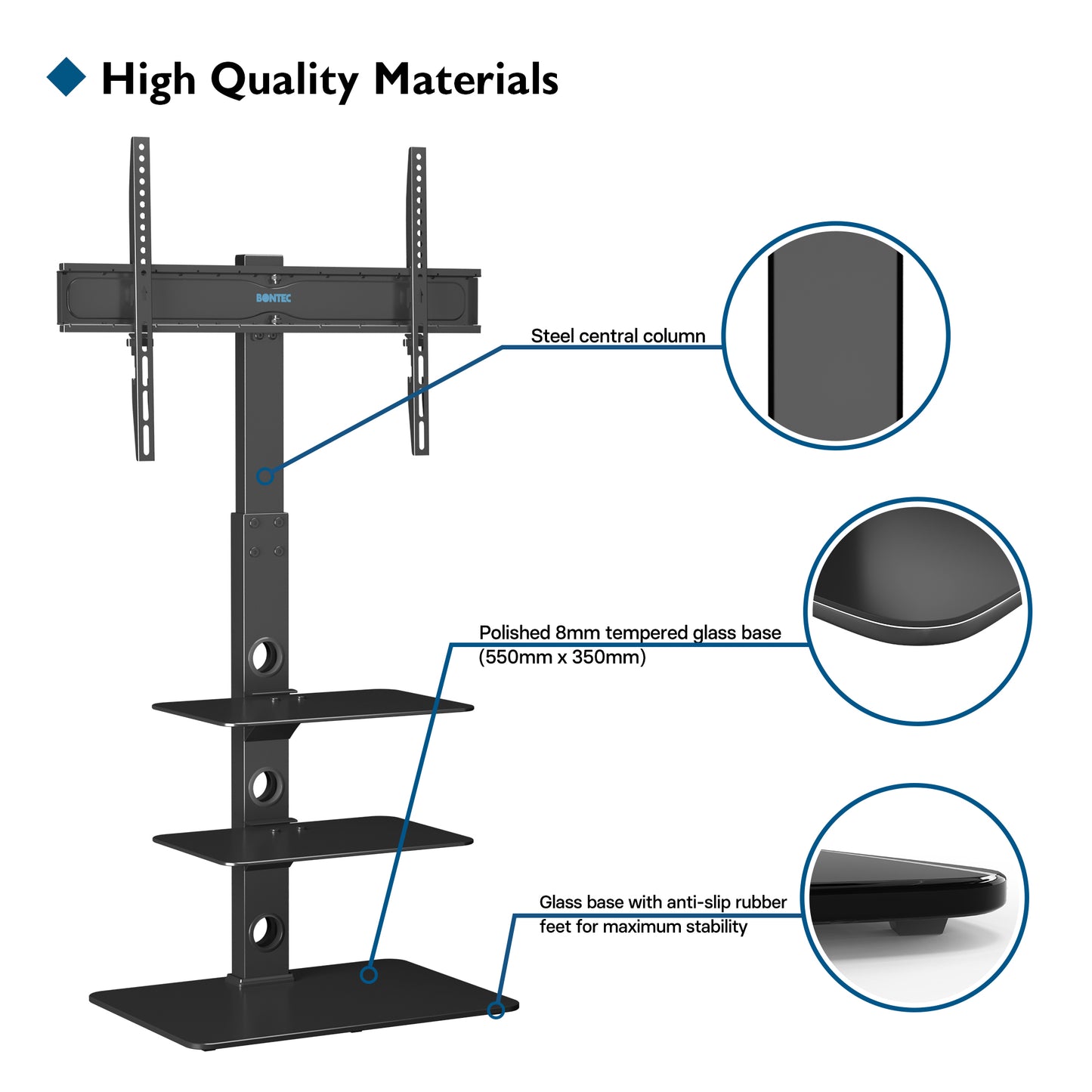 High Quality Materials

BONTEC

Steel central column

Polished 8mm tempered glass base (550mm x 350mm)

Glass base with anti-slip rubber feet for maximum stability