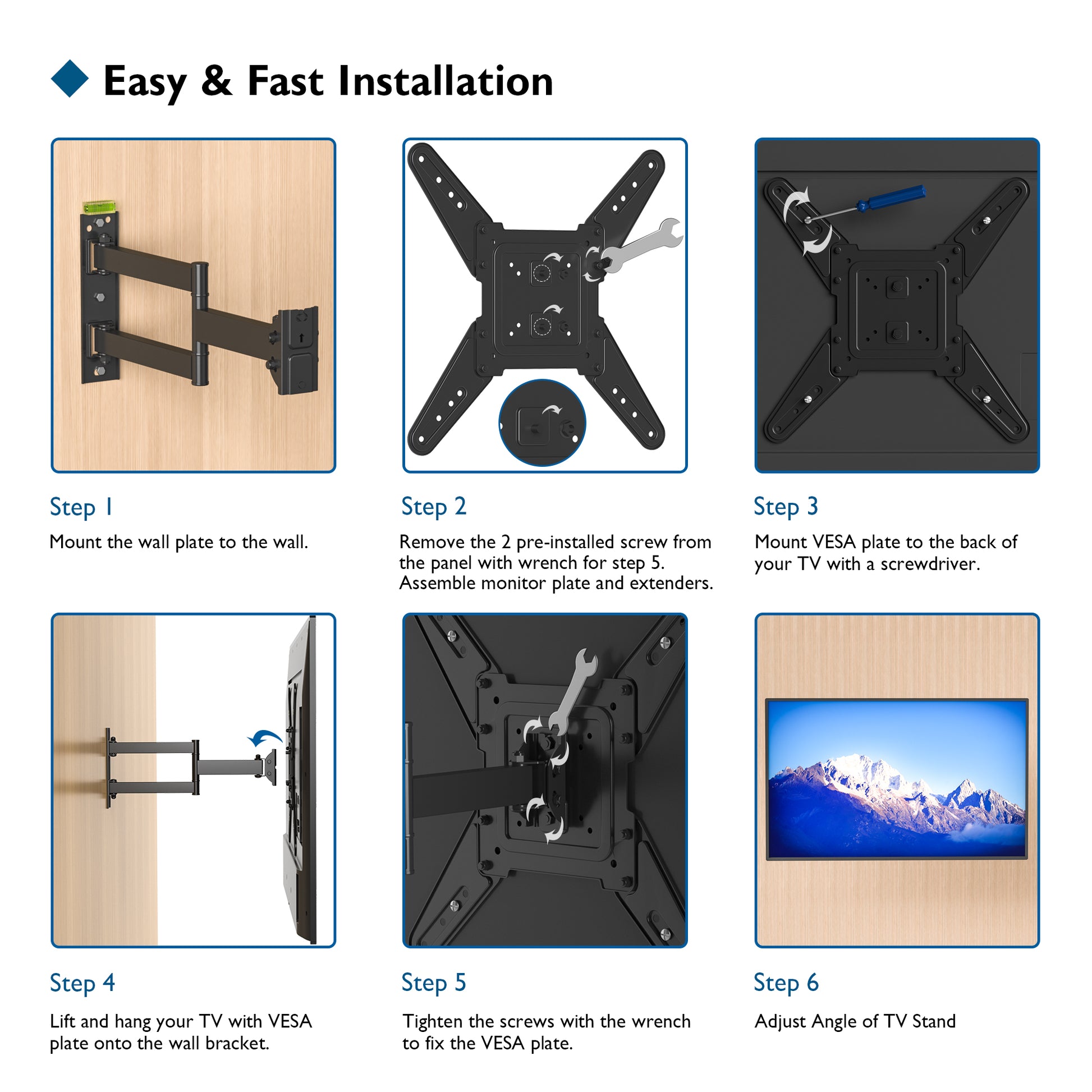 Easy & Fast Installation

Step 1

Mount the wall plate to the wall.

Step 2

Remove the 2 pre-installed screw from the panel with wrench for step 5. Assemble monitor plate and extenders.

Step 3

Mount VESA plate to the back of your TV with a screwdriver.

Step 4

Lift and hang your TV with VESA plate onto the wall bracket.

Step 5

Tighten the screws with the wrench to fix the VESA plate.

Step 6

Adjust Angle of TV Stand