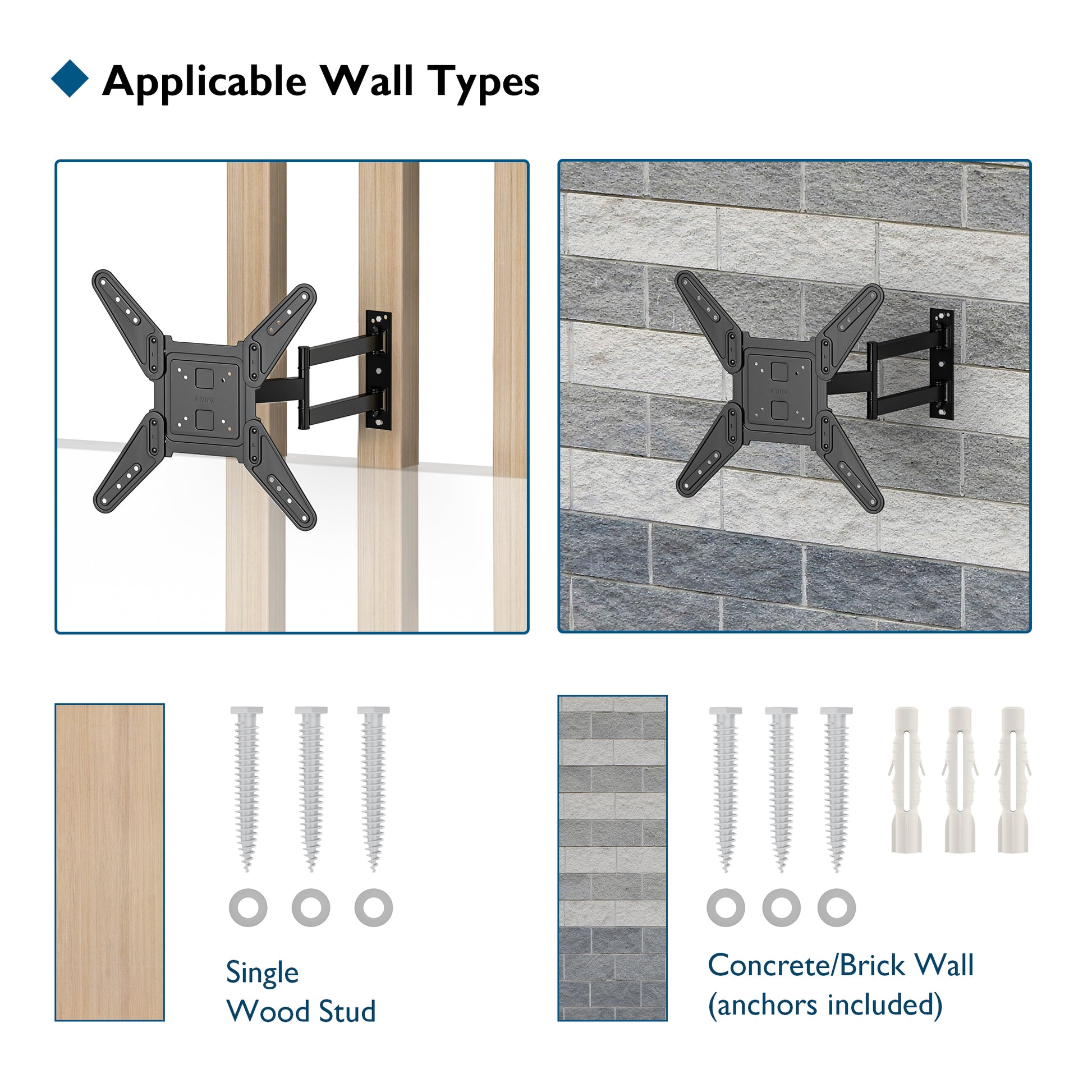 Applicable Wall Types

Single Wood Stud

Concrete/Brick Wall (anchors included)