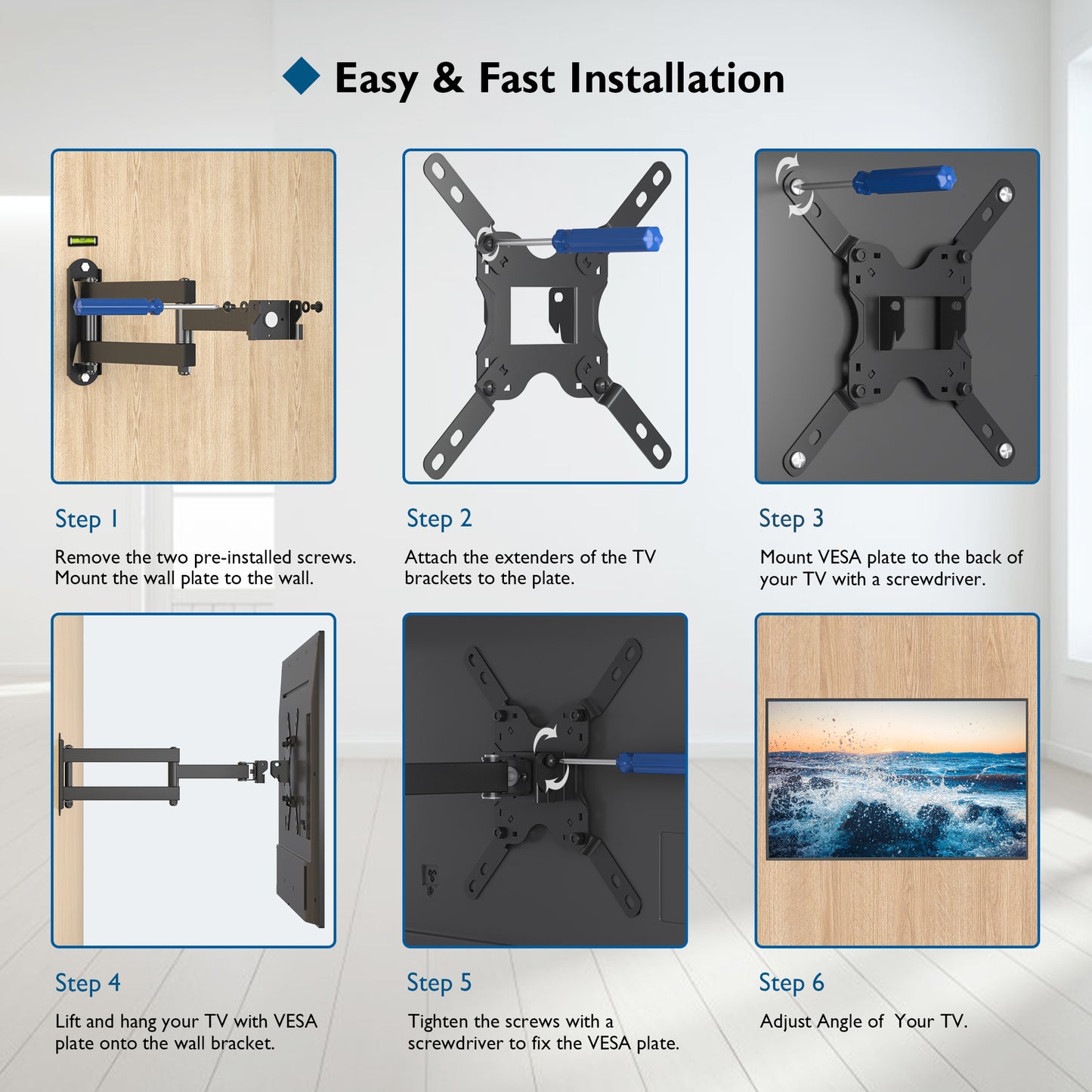 Easy & Fast Installation

Step 1

Remove the two pre-installed screws. Mount the wall plate to the wall.

Step 2

Attach the extenders of the TV brackets to the plate.

Step 3

Mount VESA plate to the back of your TV with a screwdriver.

Step 4

Lift and hang your TV with VESA plate onto the wall bracket.

Step 5

Tighten the screws with a screwdriver to fix the VESA plate.

Step 6

Adjust Angle of  Your TV.