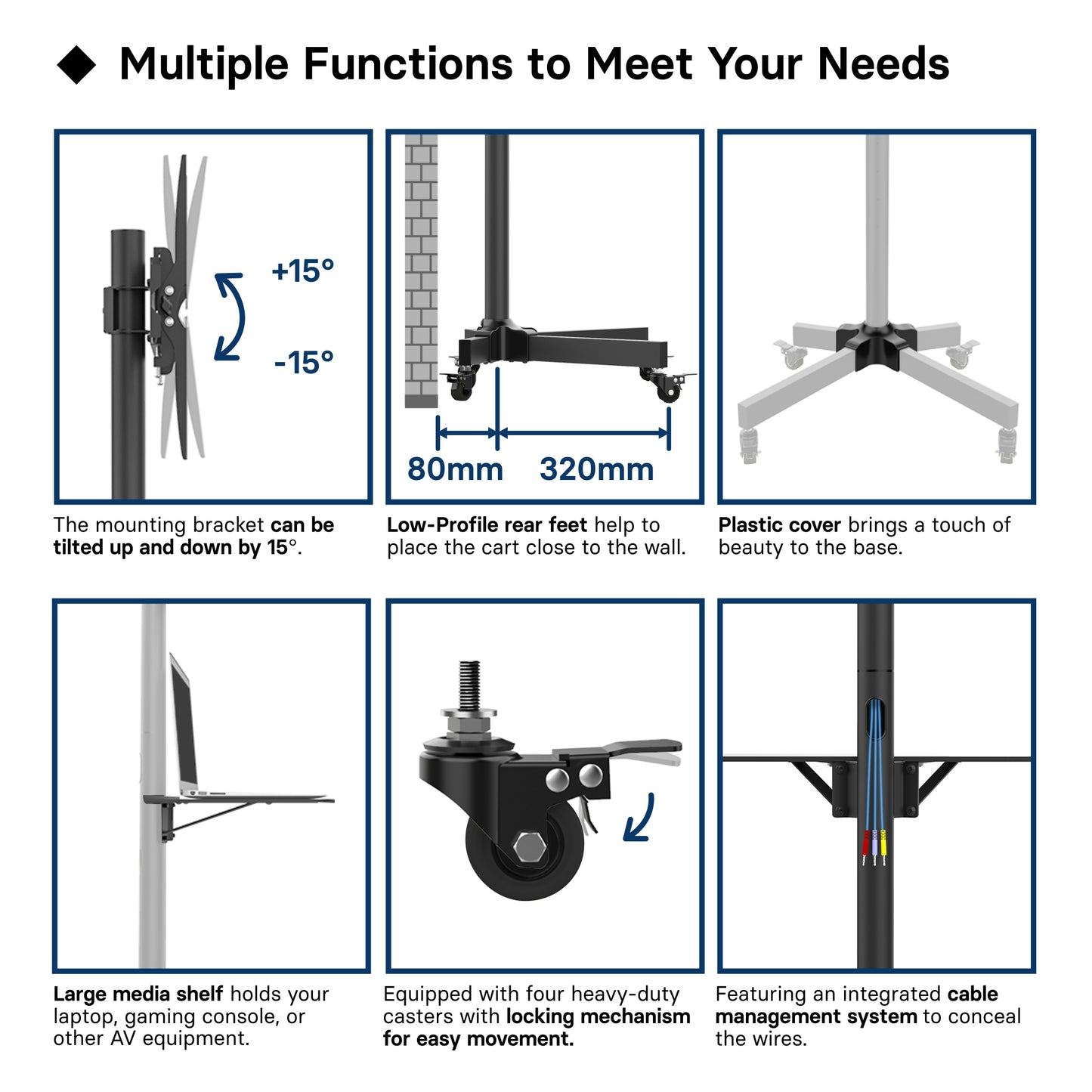 ◆ Multiple Functions to Meet Your Needs

+15°

-15°

The mounting bracket can be tilted up and down by 15°.

80mm 320mm

Low-Profile rear feet help to place the cart close to the wall.

Plastic cover brings a touch of beauty to the base.

Large media shelf holds your laptop, gaming console, or other AV equipment.

Equipped with four heavy-duty casters with locking mechanism for easy movement.

Featuring an integrated cable management system to conceal the wires.