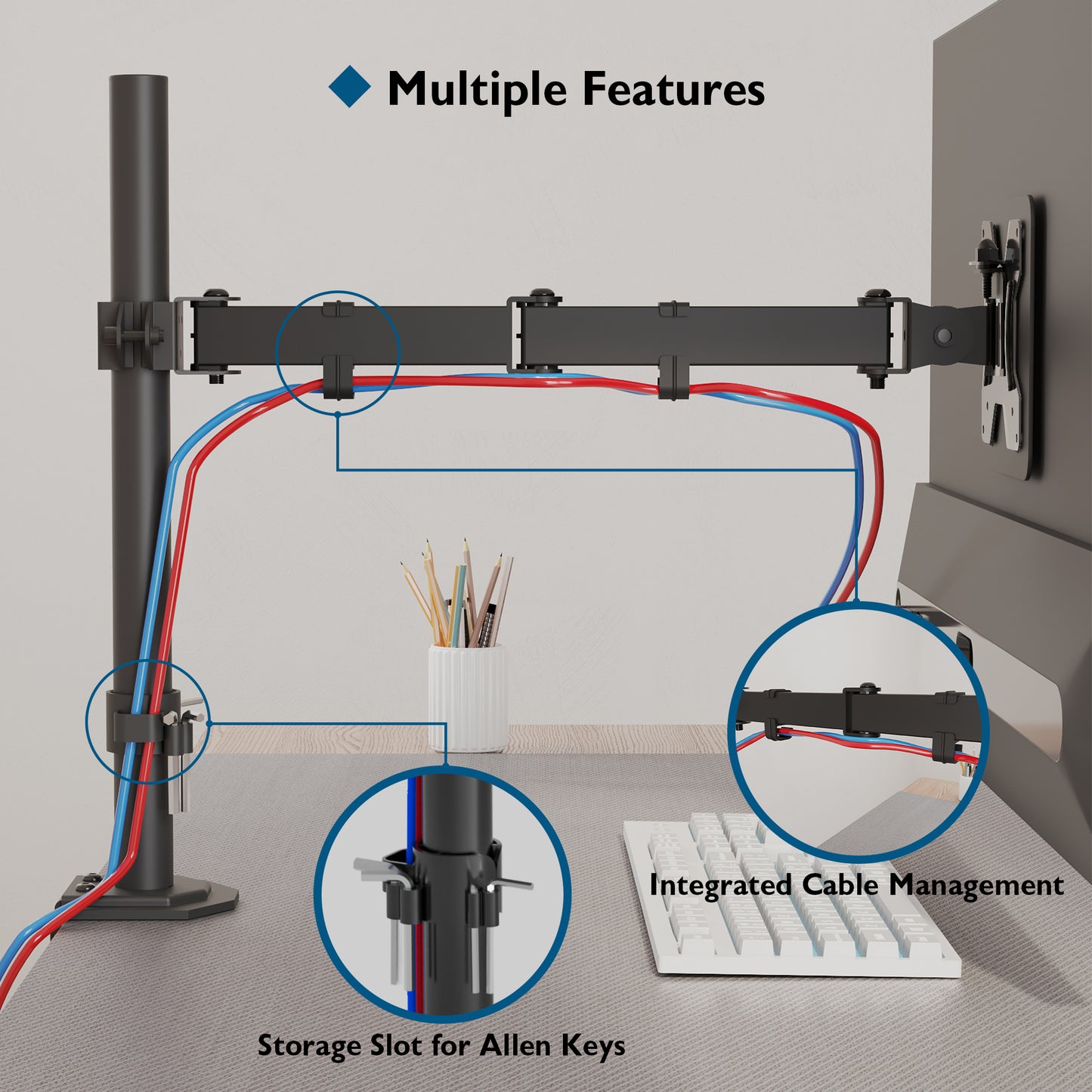 Multiple Features

Integrated Cable Management

Storage Slot for Allen Keys