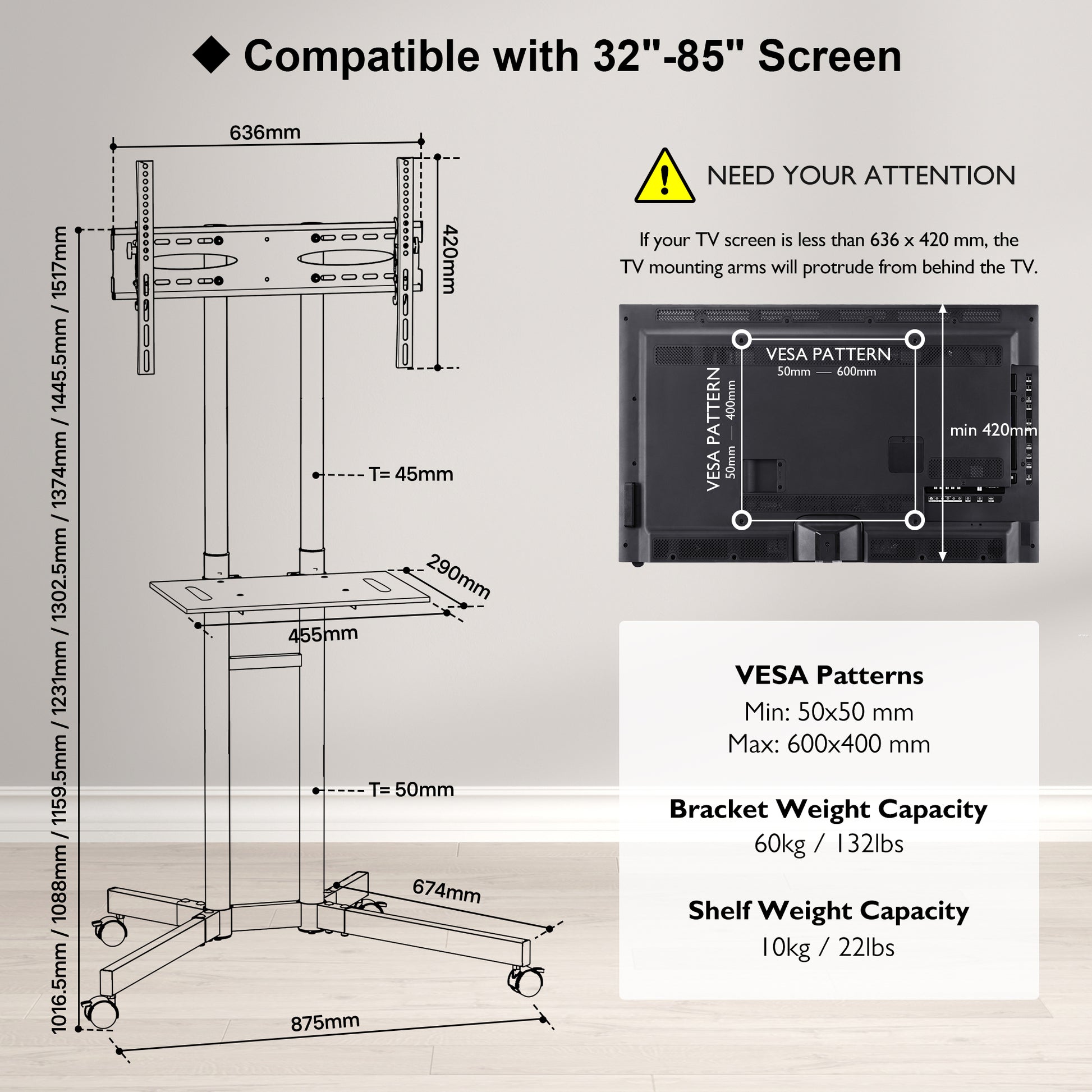 ◆ Compatible with 32"-85" Screen

636mm

420mm

1016.5mm / 1088mm / 1159.5mm / 1231mm / 1302.5mm / 1374mm / 1445.5mm / 1517mm

T= 45mm

290mm

455mm

T= 50mm

674mm

875mm

NEED YOUR ATTENTION

If your TV screen is less than 636 x 420 mm, the TV mounting arms will protrude from behind the TV.

VESA PATTERN
50mm — 600mm

VESA PATTERN
50mm — 400mm

min 420mm

VESA Patterns
Min: 50x50 mm
Max: 600x400 mm

Bracket Weight Capacity
60kg / 132lbs

Shelf Weight Capacity
10kg / 22lbs