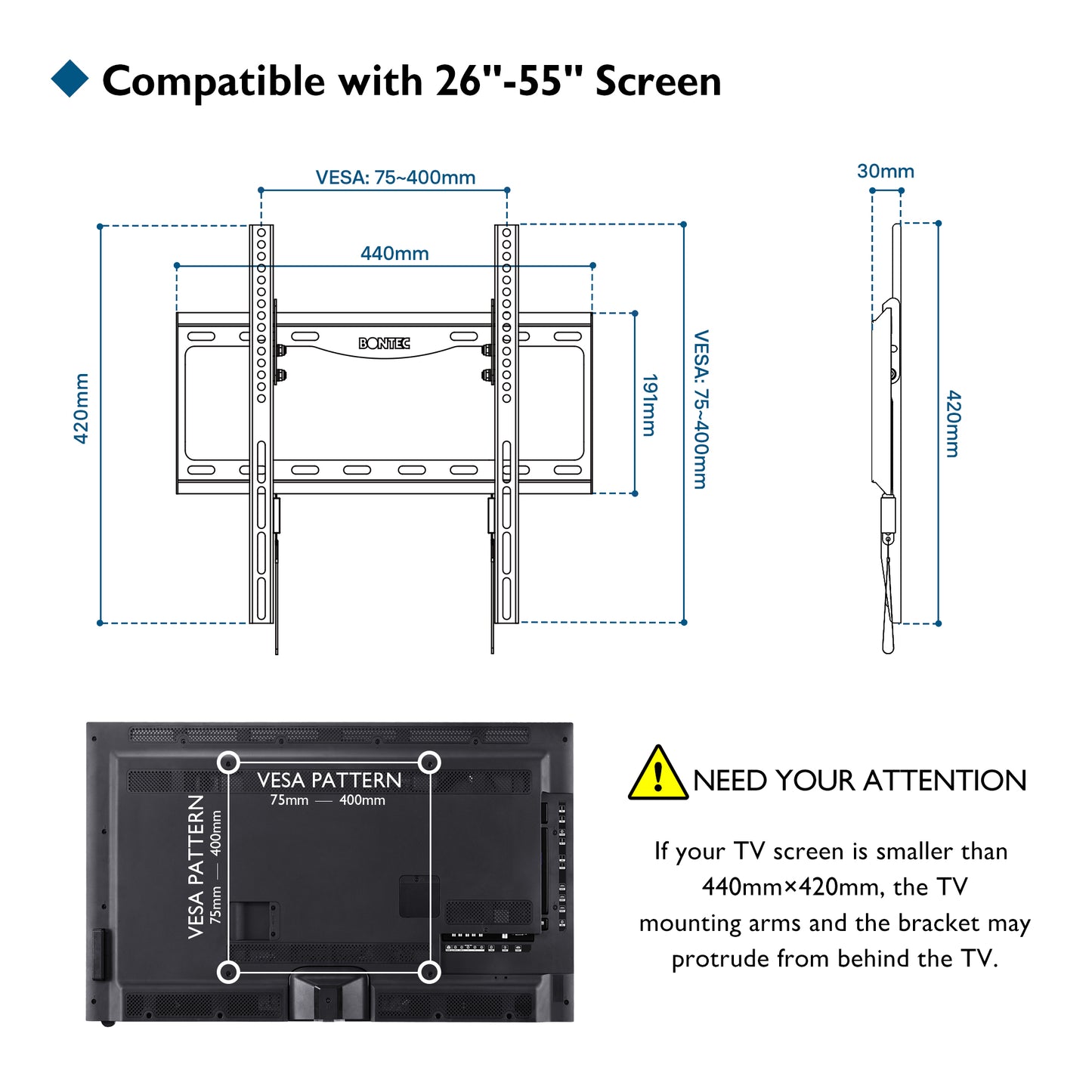 Compatible with 26"-55" Screen

VESA: 75~400mm

440mm

BONTEC

420mm

191mm

VESA: 75~400mm

30mm

420mm

VESA PATTERN
75mm — 400mm

VESA PATTERN
75mm — 400mm

NEED YOUR ATTENTION

If your TV screen is smaller than 440mm×420mm, the TV mounting arms and the bracket may protrude from behind the TV.