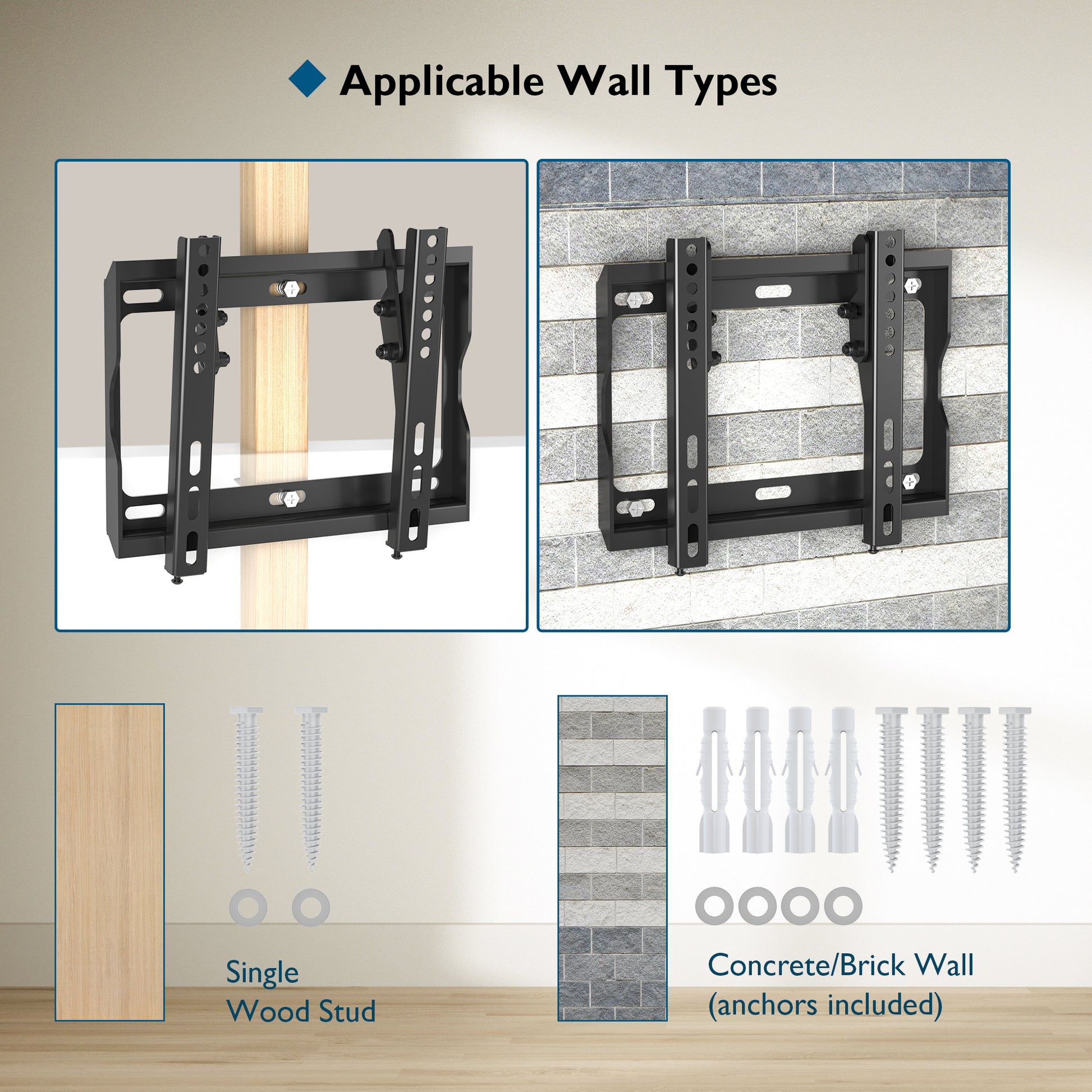 Applicable Wall Types

Single
Wood Stud

Concrete/Brick Wall
(anchors included)